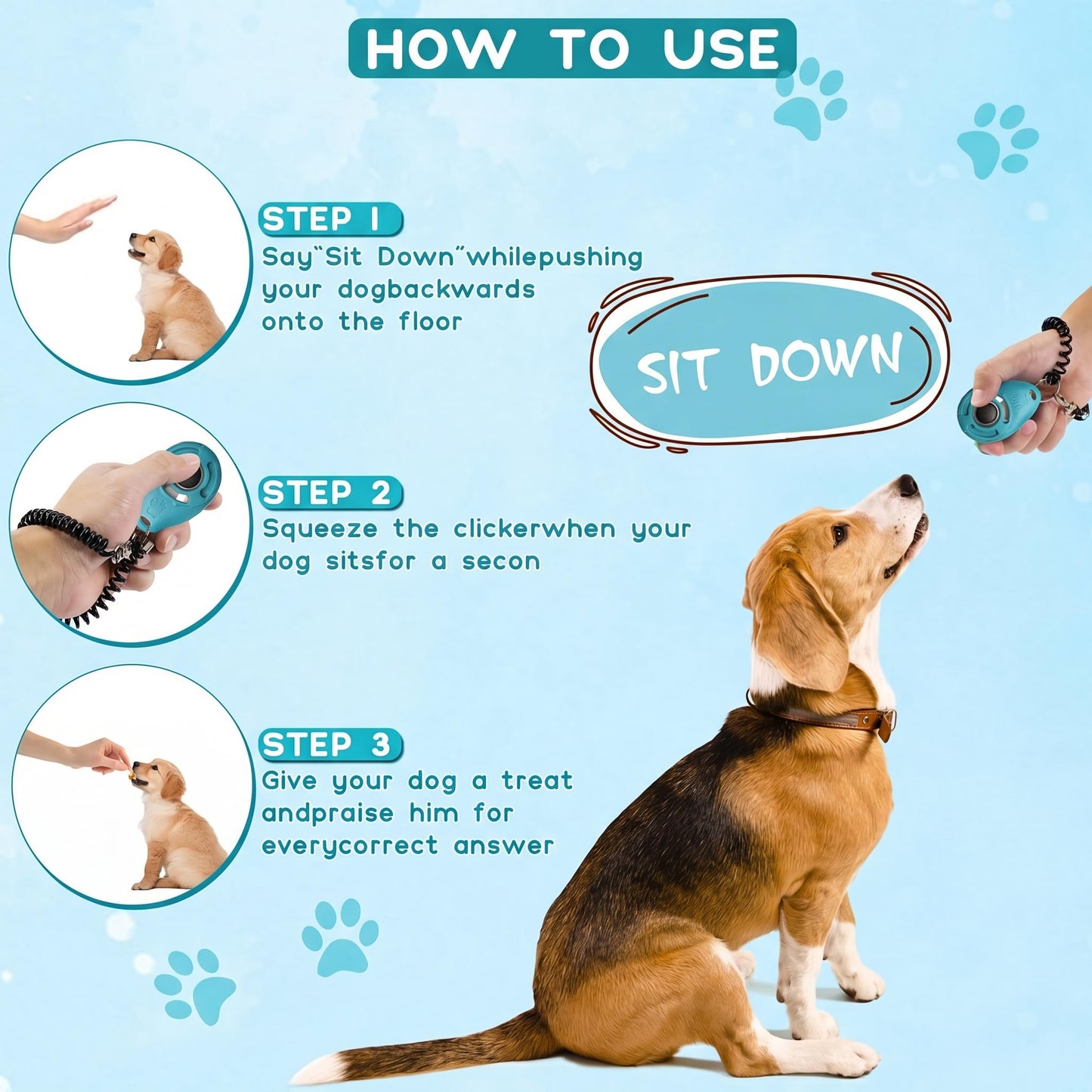 HOW TO USE

STEP 1
Say"Sit Down"whilepushing your dogbackwards onto the floor

SIT DOWN

STEP 2
Squeeze the clickerwhen your dog sitsfor a secon

STEP 3
Give your dog a treat andpraise him for everycorrect answer